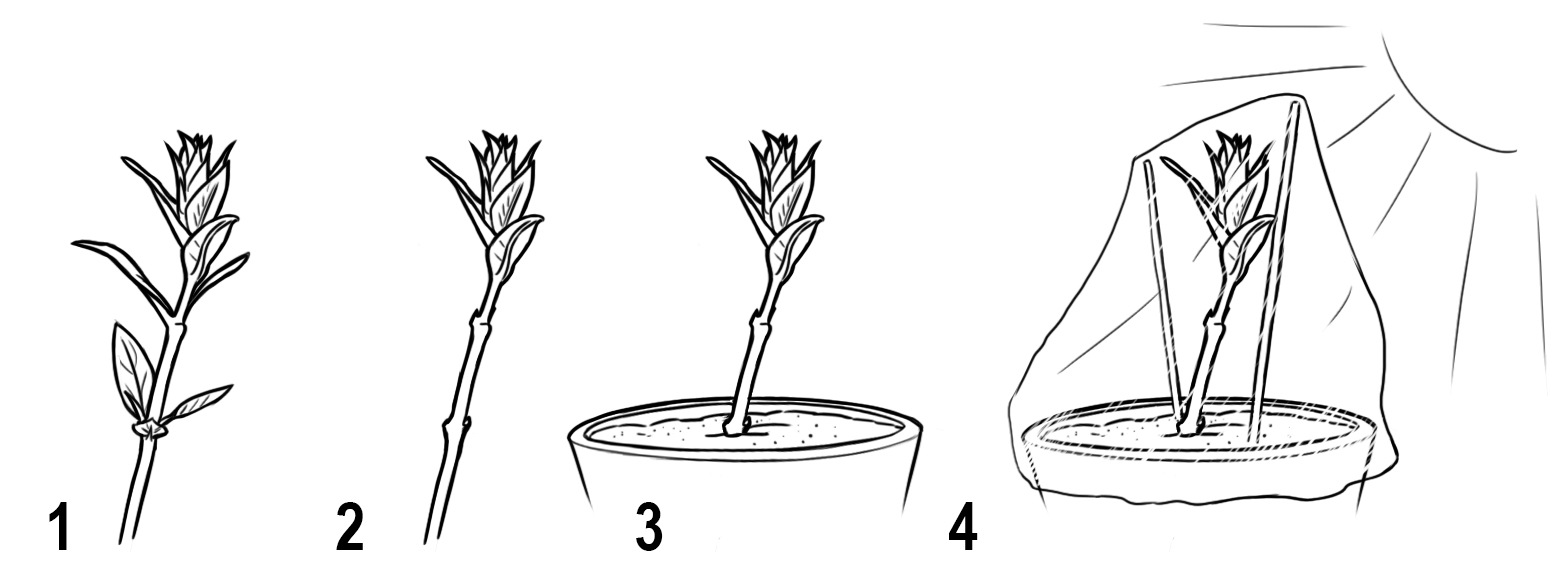 1
2
3
4